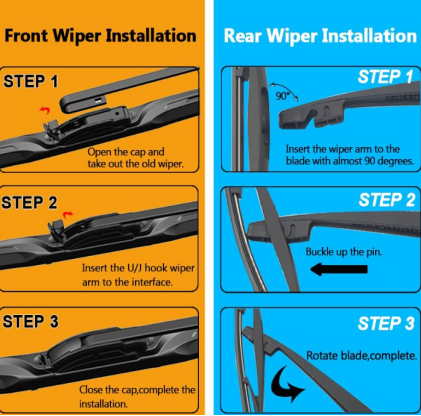 Front Wiper Installation

STEP 1

Open the cap and take out the old wiper.

STEP 2

Insert the U/J hook wiper arm to the interface.

STEP 3

Close the cap,complete the installation.

Rear Wiper Installation

STEP 1

90°

Insert the wiper arm to the blade with almost 90 degrees.

STEP 2

Buckle up the pin.

STEP 3

Rotate blade,complete.